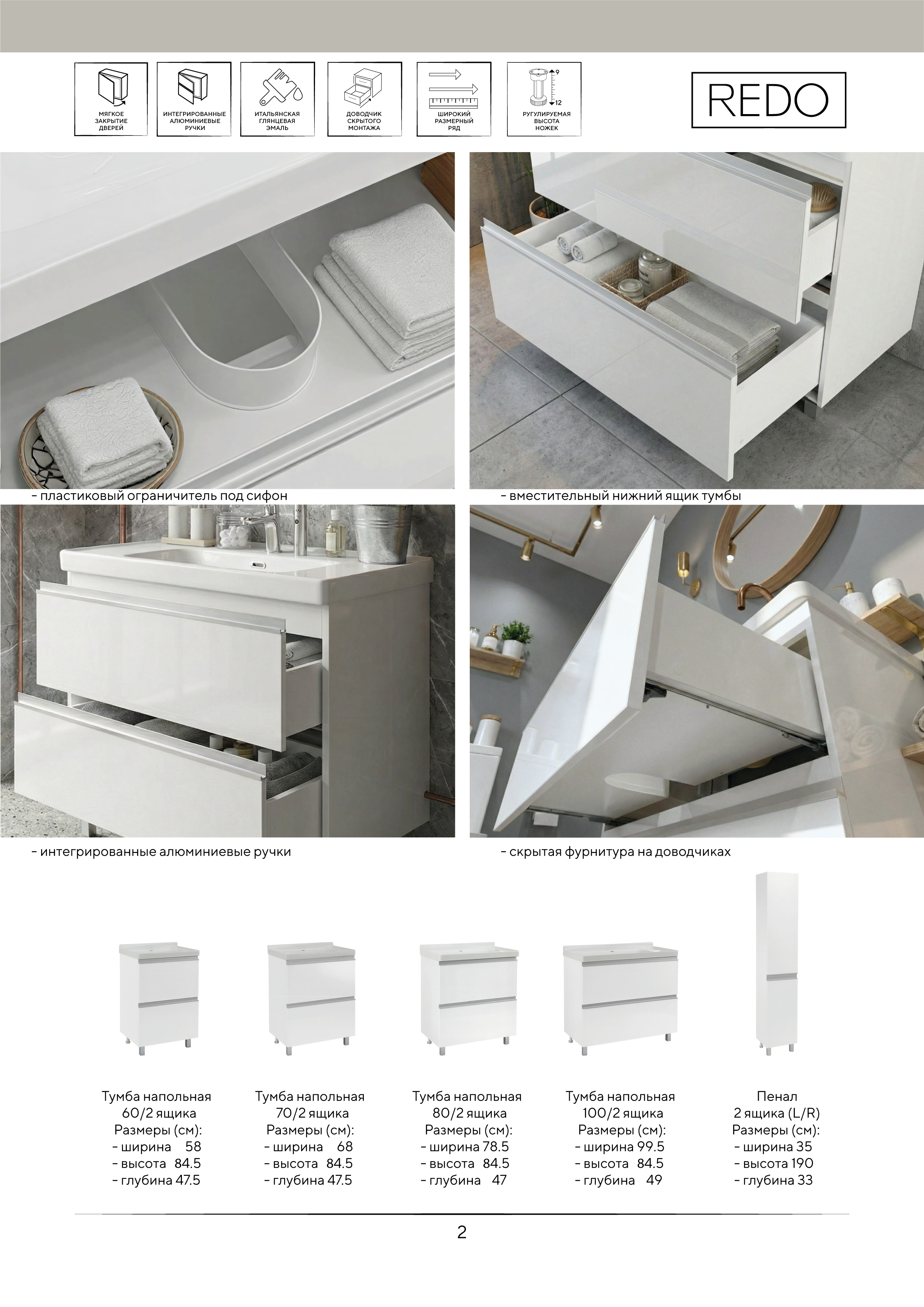 МЯГКОЕ ЗАКРЫТИЕ ДВЕРЕЙ

ИНТЕГРИРОВАННЫЕ АЛЮМИНИЕВЫЕ РУЧКИ

ИТАЛЬЯНСКАЯ ГЛЯНЦЕВАЯ ЭМАЛЬ

ДОВОДЧИК СКРЫТОГО МОНТАЖА

ШИРОКИЙ РАЗМЕРНЫЙ РЯД

9

12

РУГУЛИРУЕМАЯ ВЫСОТА НОЖЕК

REDO

- пластиковый ограничитель под сифон

- вместительный нижний ящик тумбы

- интегрированные алюминиевые ручки

- скрытая фурнитура на доводчиках

Тумба напольная 60/2 ящика
Размеры (см):
- ширина 58
- высота 84.5
- глубина 47.5

Тумба напольная 70/2 ящика
Размеры (см):
- ширина 68
- высота 84.5
- глубина 47.5

Тумба напольная 80/2 ящика
Размеры (см):
- ширина 78.5
- высота 84.5
- глубина 47

Тумба напольная 100/2 ящика
Размеры (см):
- ширина 99.5
- высота 84.5
- глубина 49

Пенал
2 ящика (L/R)
Размеры (см):
- ширина 35
- высота 190
- глубина 33

2